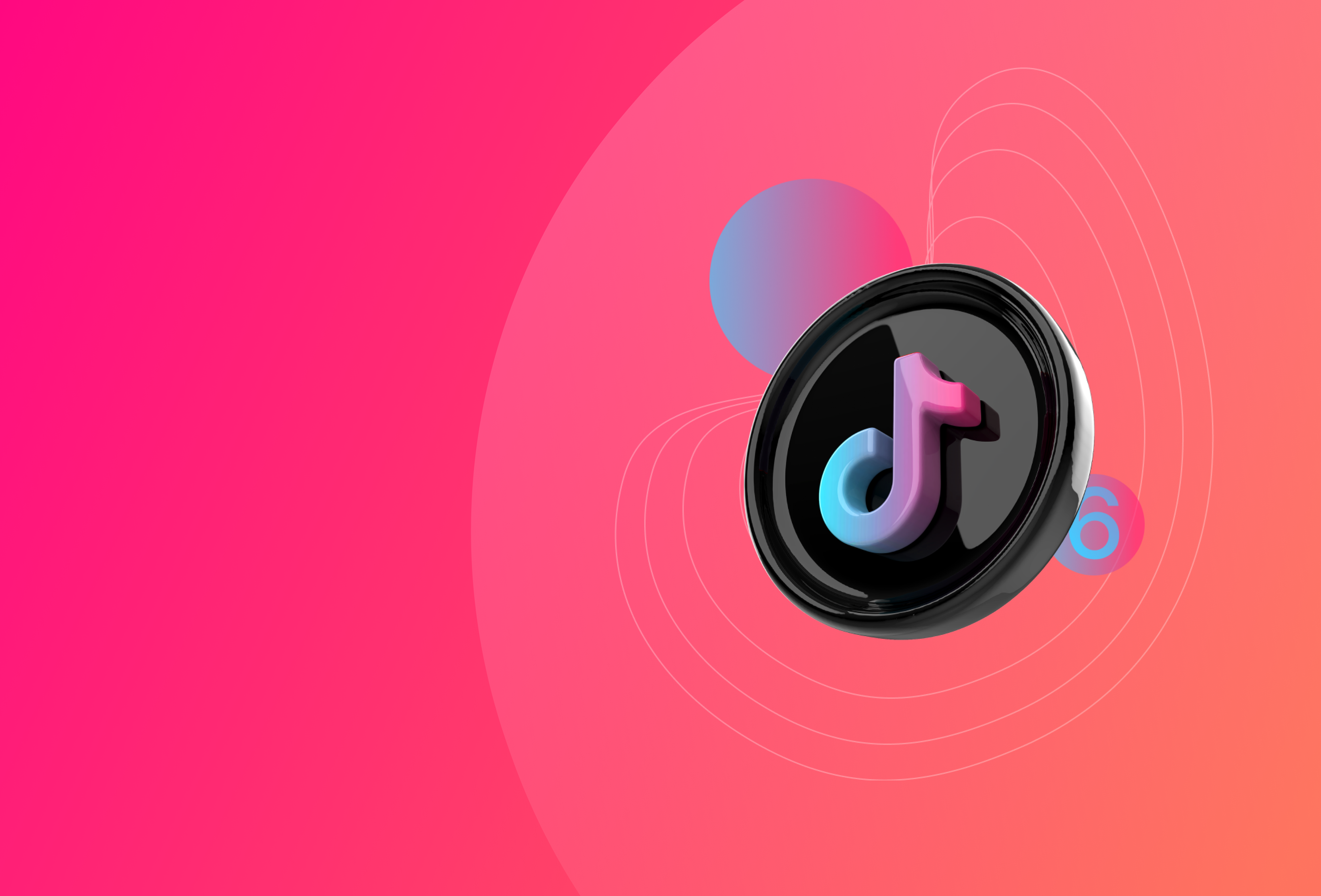 6